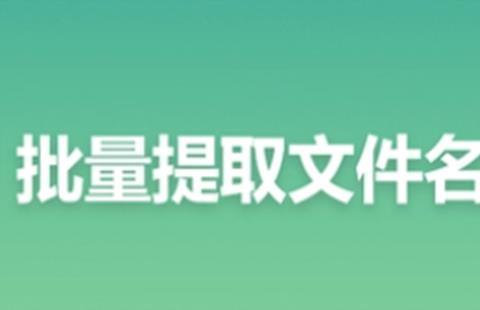 批量提取文件名