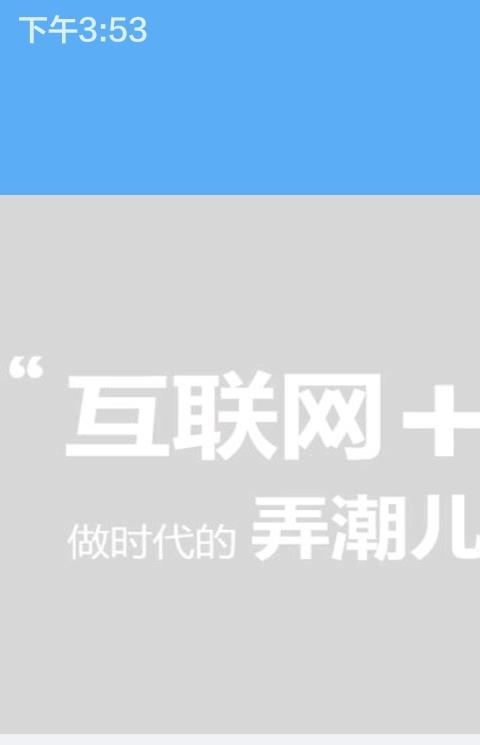 下午3:53

“互联网＋

做时代的 弄潮儿